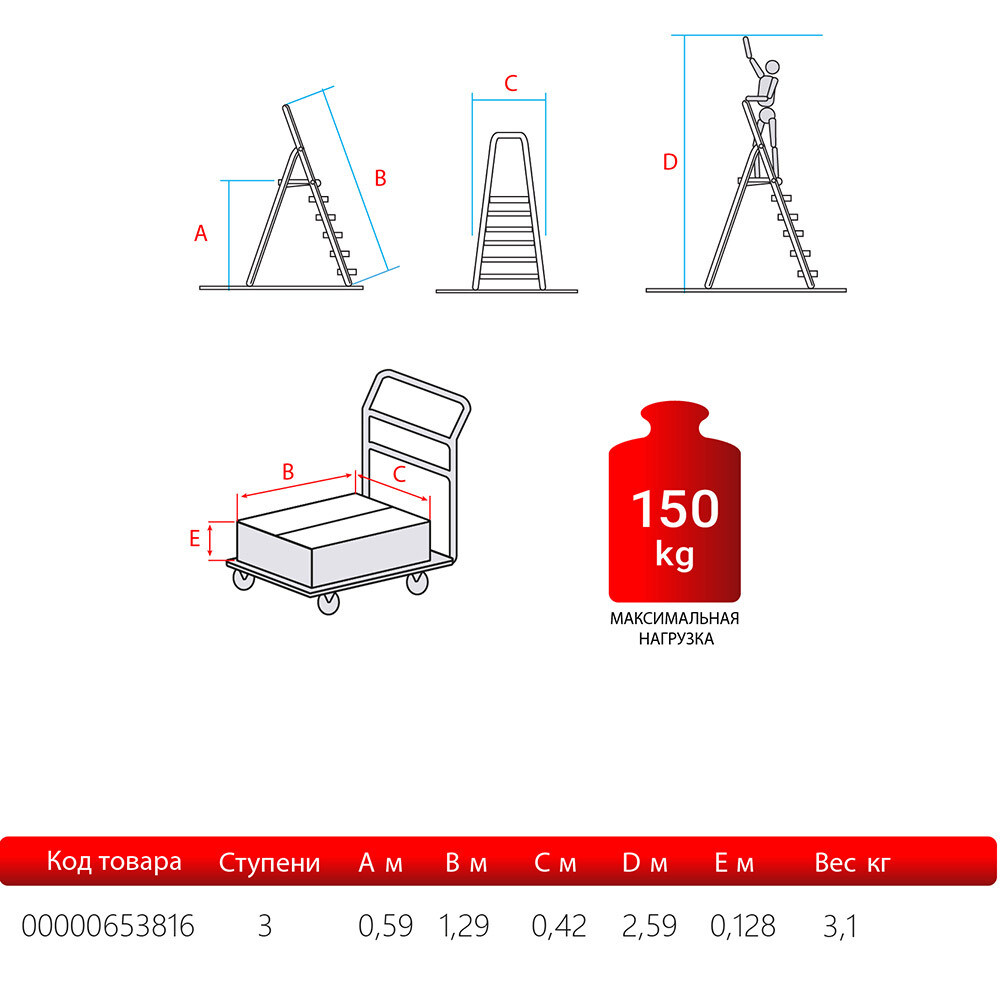 A B C D

B C E

150 kg

МАКСИМАЛЬНАЯ НАГРУЗКА

| Код товара | Ступени | A м | B м | C м | D м | E м | Вес кг |
|---|---|---|---|---|---|---|---|
| 00000653816 | 3 | 0,59 | 1,29 | 0,42 | 2,59 | 0,128 | 3,1 |