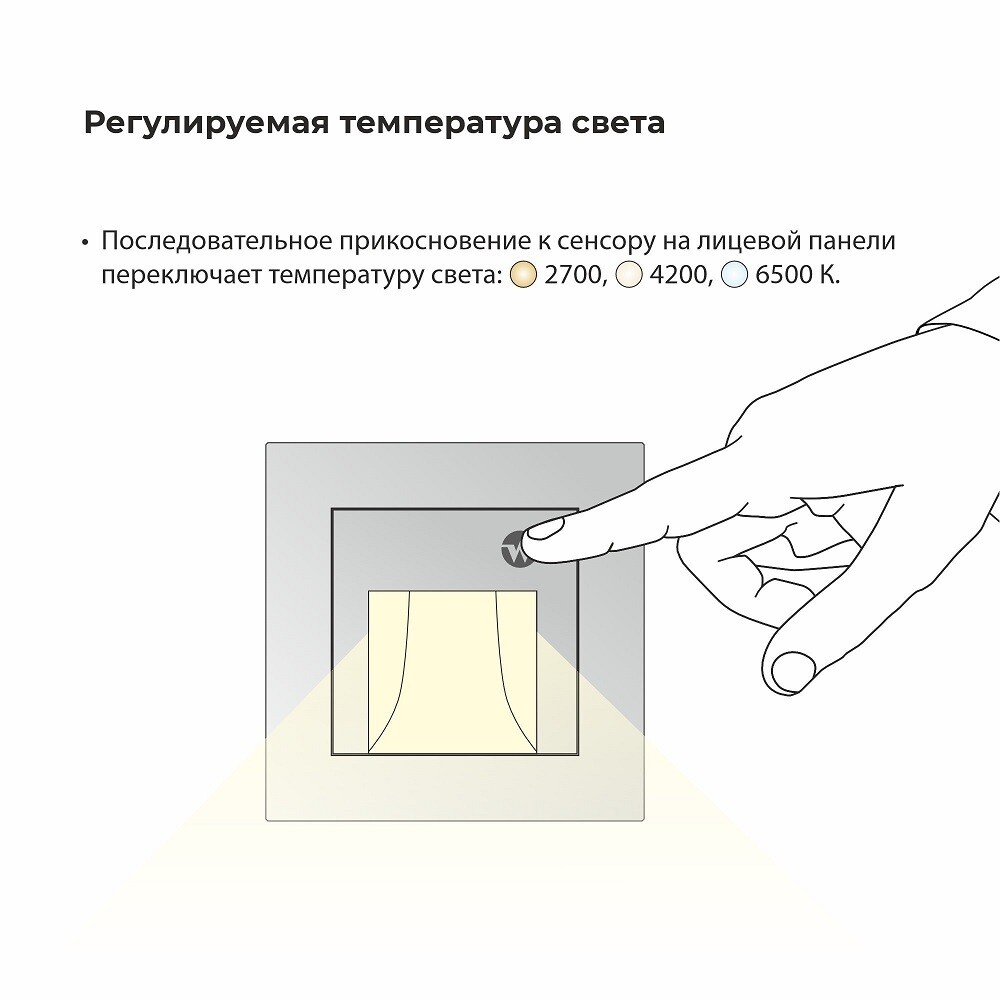 Регулируемая температура света

• Последовательное прикосновение к сенсору на лицевой панели переключает температуру света: 2700, 4200, 6500 К.