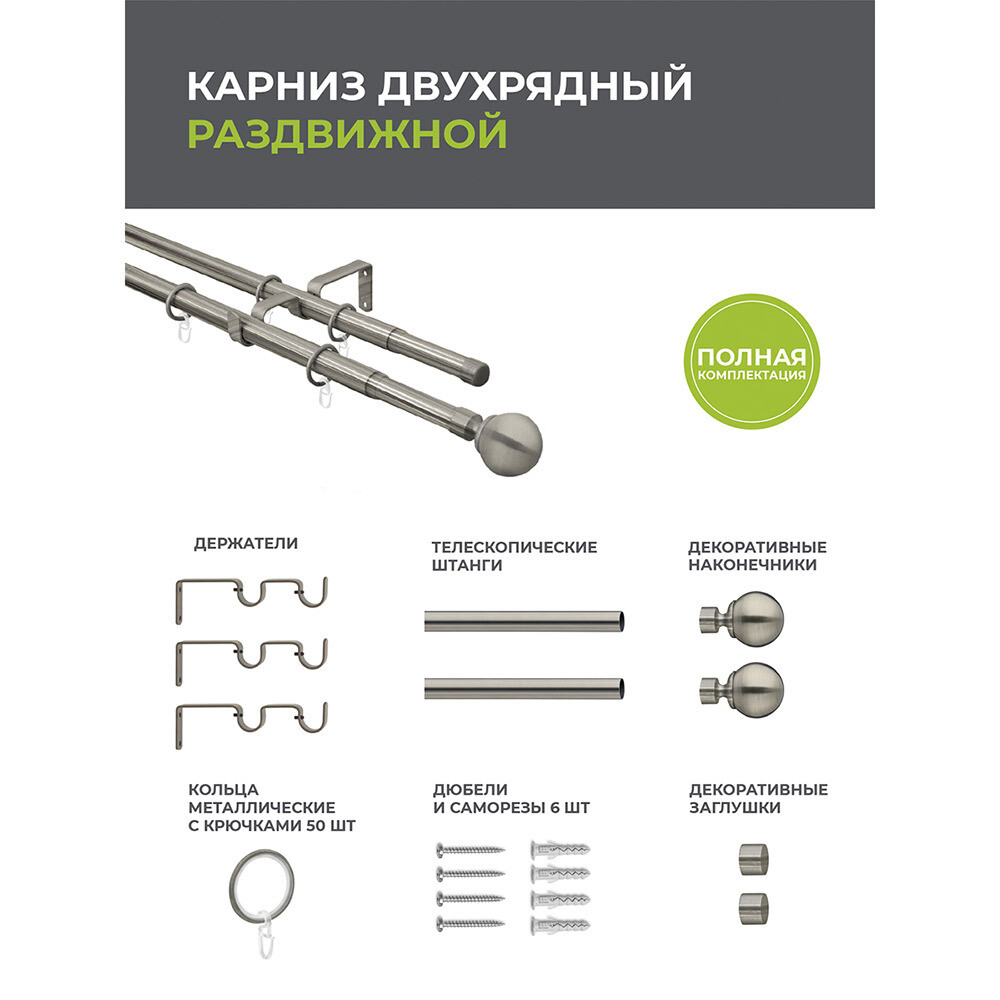 КАРНИЗ ДВУХРЯДНЫЙ
РАЗДВИЖНОЙ

ПОЛНАЯ
КОМПЛЕКТАЦИЯ

ДЕРЖАТЕЛИ

ТЕЛЕСКОПИЧЕСКИЕ
ШТАНГИ

ДЕКОРАТИВНЫЕ
НАКОНЕЧНИКИ

КОЛЬЦА
МЕТАЛЛИЧЕСКИЕ
С КРЮЧКАМИ 50 ШТ

ДЮБЕЛИ
И САМОРЕЗЫ 6 ШТ

ДЕКОРАТИВНЫЕ
ЗАГЛУШКИ