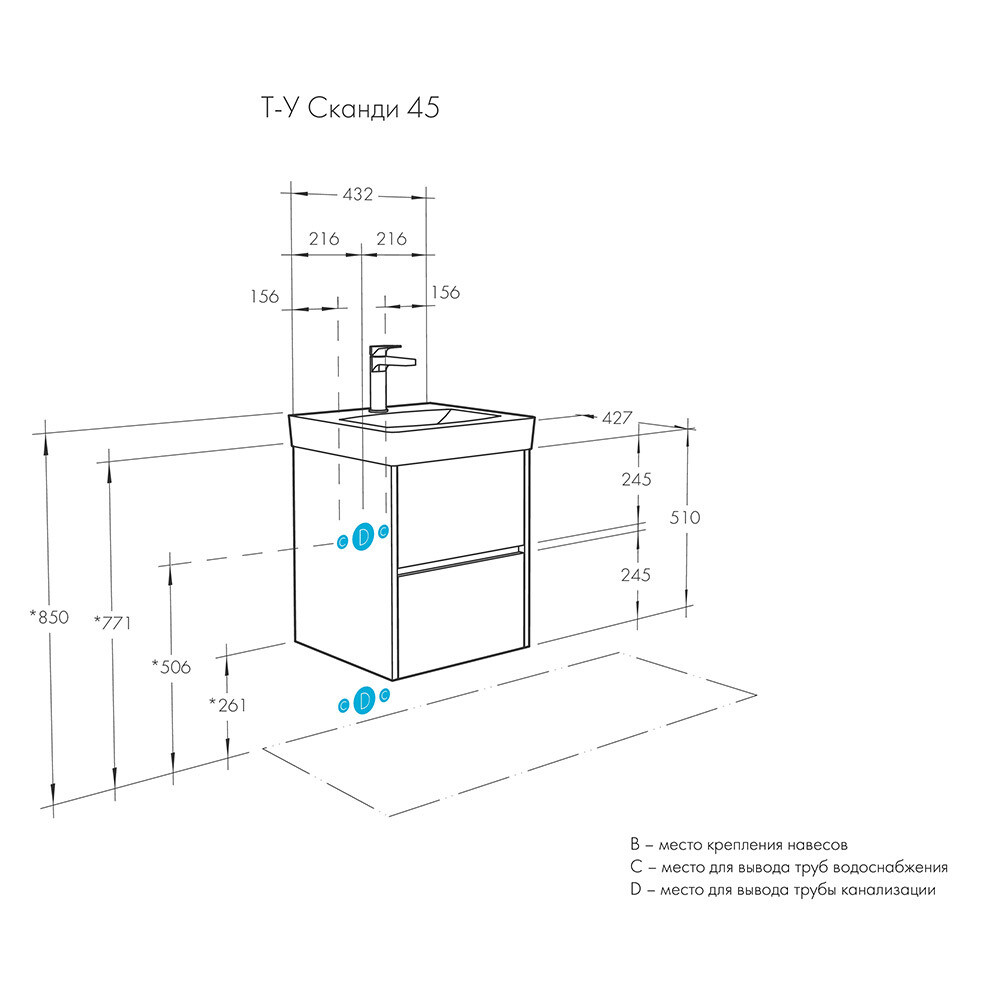 Т-У Сканди 45

432

216 216

156 156

427

245

510

245

*850

*771

*506

*261

C D C

C D C

B – место крепления навесов
C – место для вывода труб водоснабжения
D – место для вывода трубы канализации