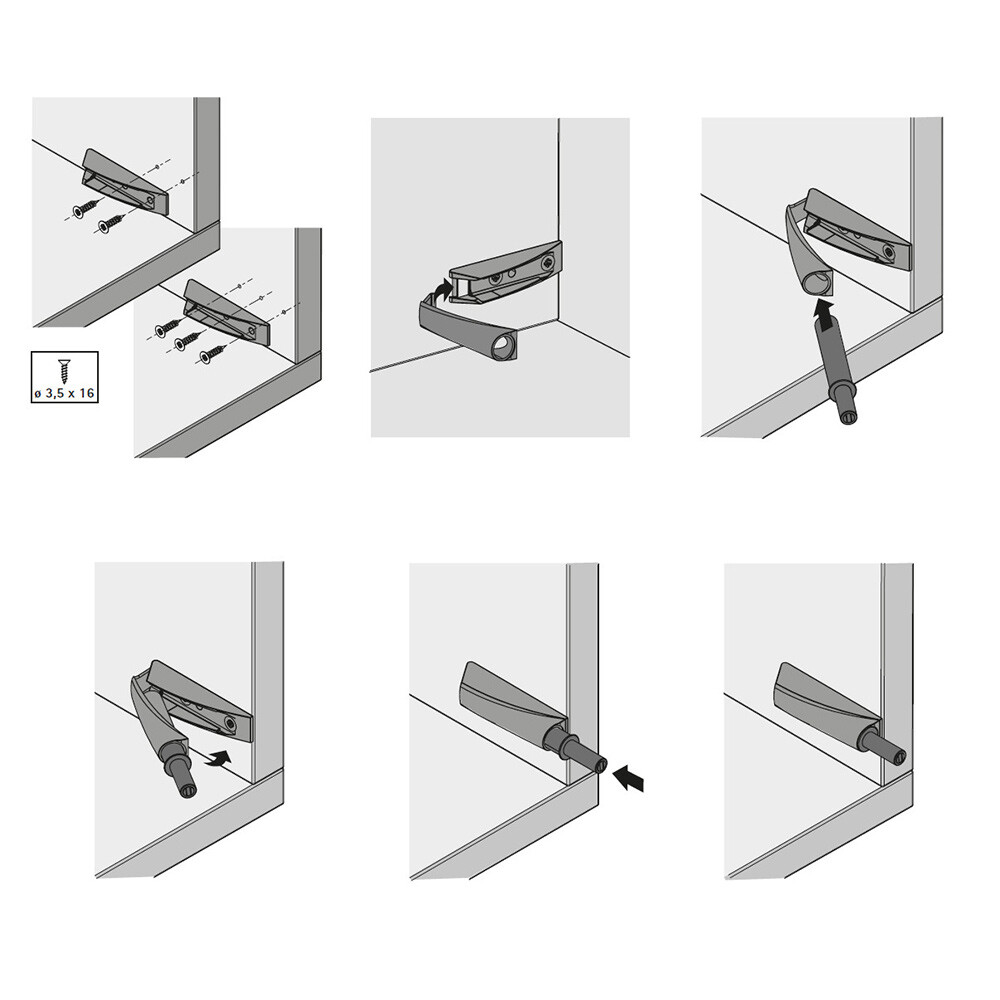 ø 3,5 x 16