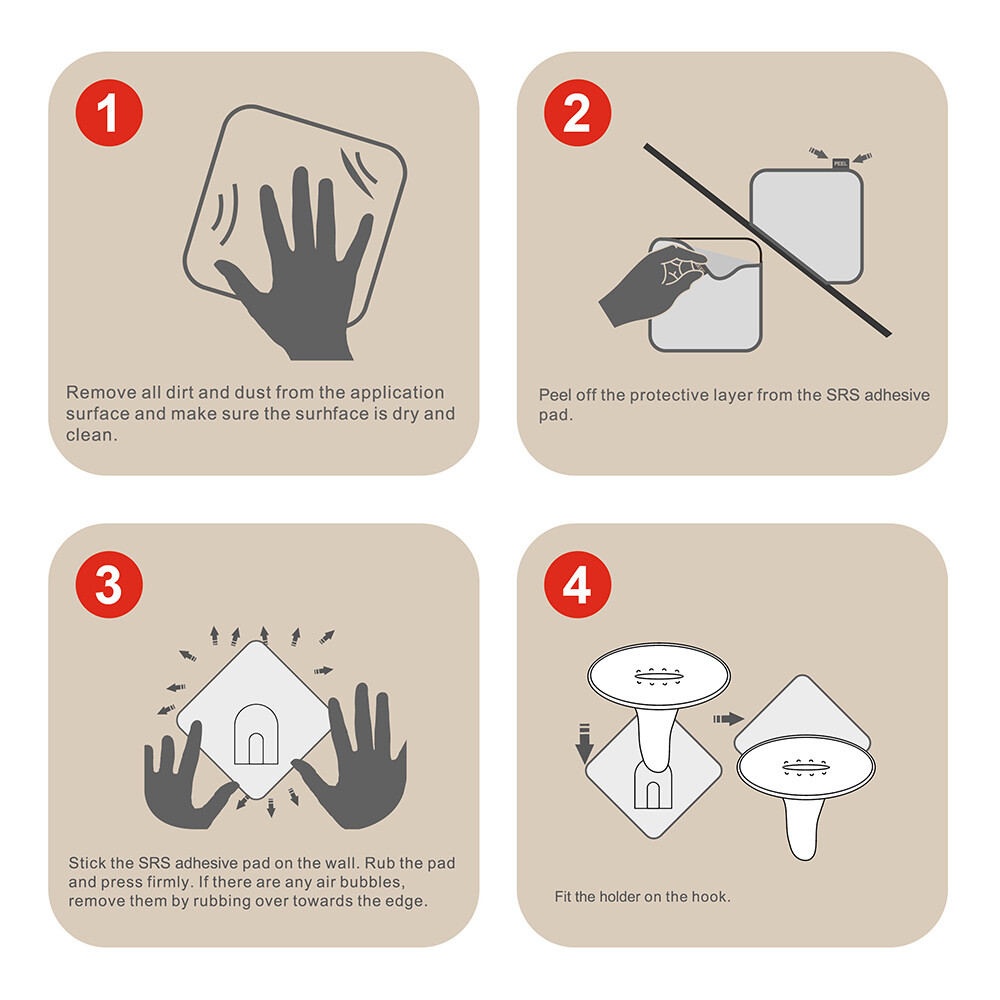 1

Remove all dirt and dust from the application surface and make sure the surhface is dry and clean.

2

PEEL

Peel off the protective layer from the SRS adhesive pad.

3

Stick the SRS adhesive pad on the wall. Rub the pad and press firmly. If there are any air bubbles, remove them by rubbing over towards the edge.

4

Fit the holder on the hook.