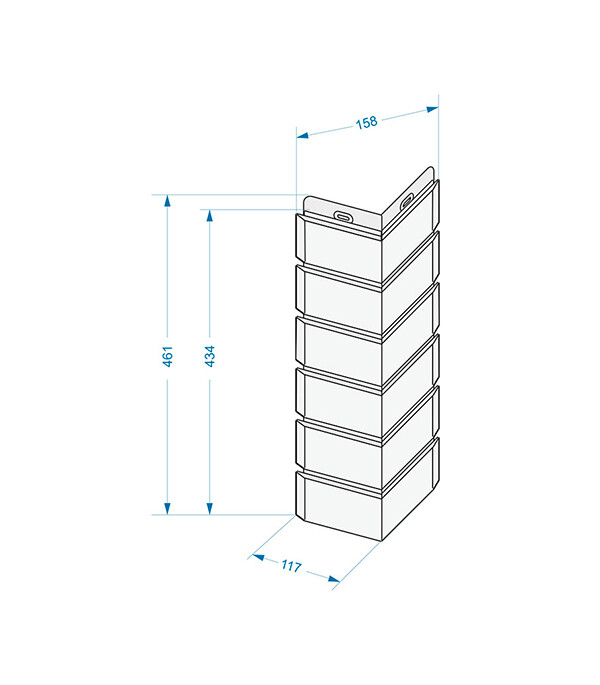 158

461

434

117