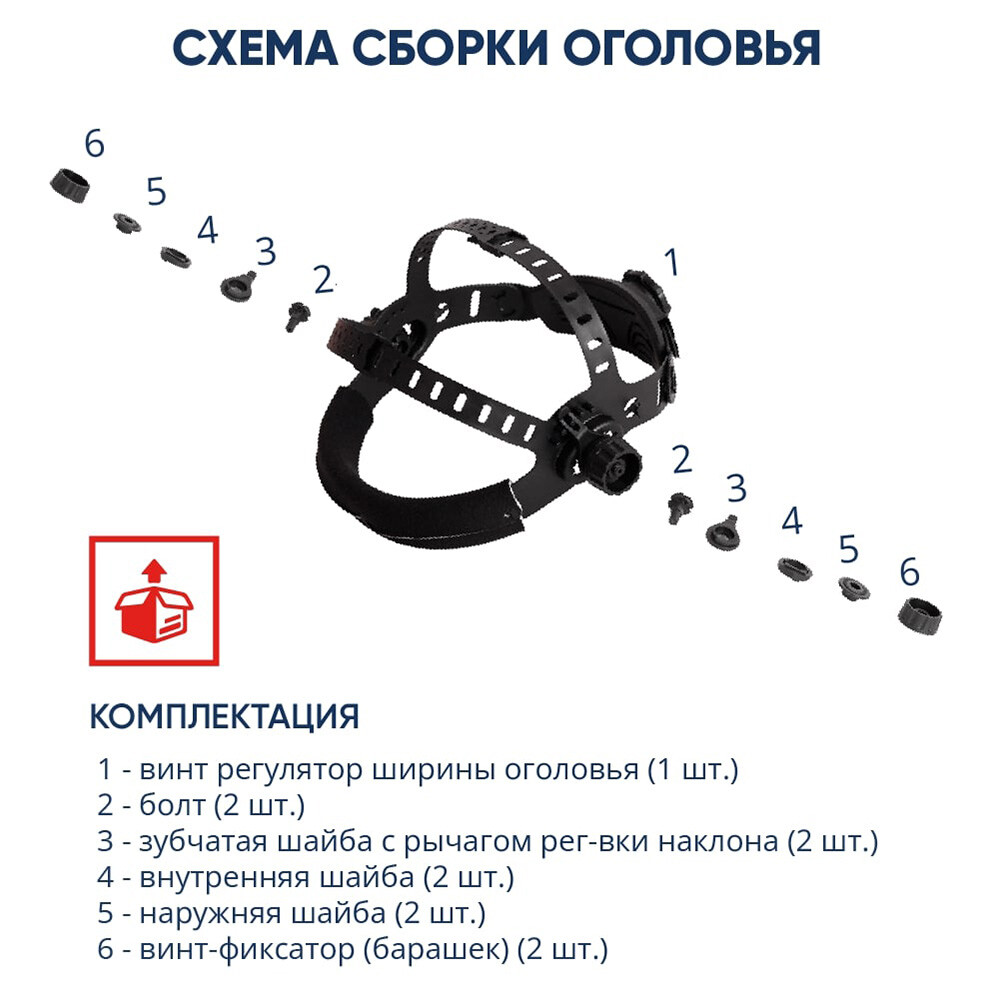 СХЕМА СБОРКИ ОГОЛОВЬЯ

6
5
4
3
2
1
2
3
4
5
6

КОМПЛЕКТАЦИЯ

1 - винт регулятор ширины оголовья (1 шт.)
2 - болт (2 шт.)
3 - зубчатая шайба с рычагом рег-вки наклона (2 шт.)
4 - внутренняя шайба (2 шт.)
5 - наружняя шайба (2 шт.)
6 - винт-фиксатор (барашек) (2 шт.)