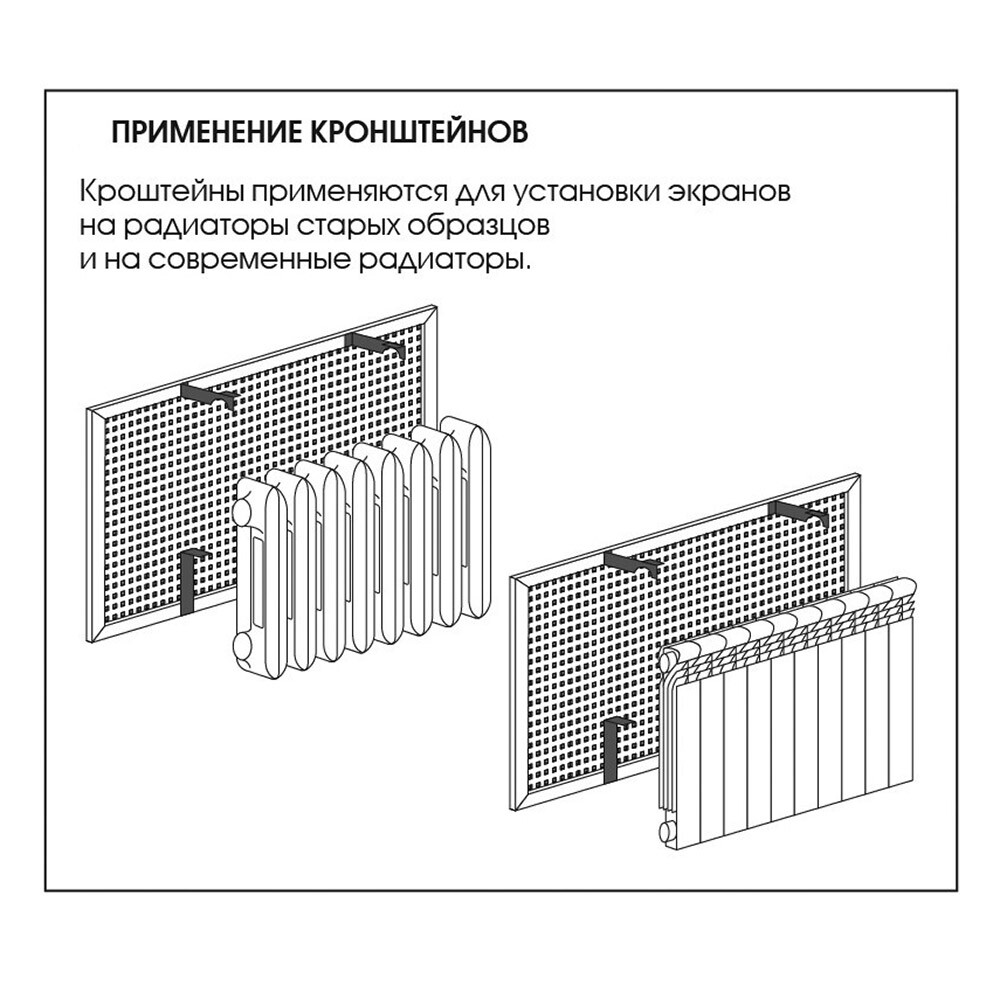 ПРИМЕНЕНИЕ КРОНШТЕЙНОВ

Кроштейны применяются для установки экранов на радиаторы старых образцов и на современные радиаторы.