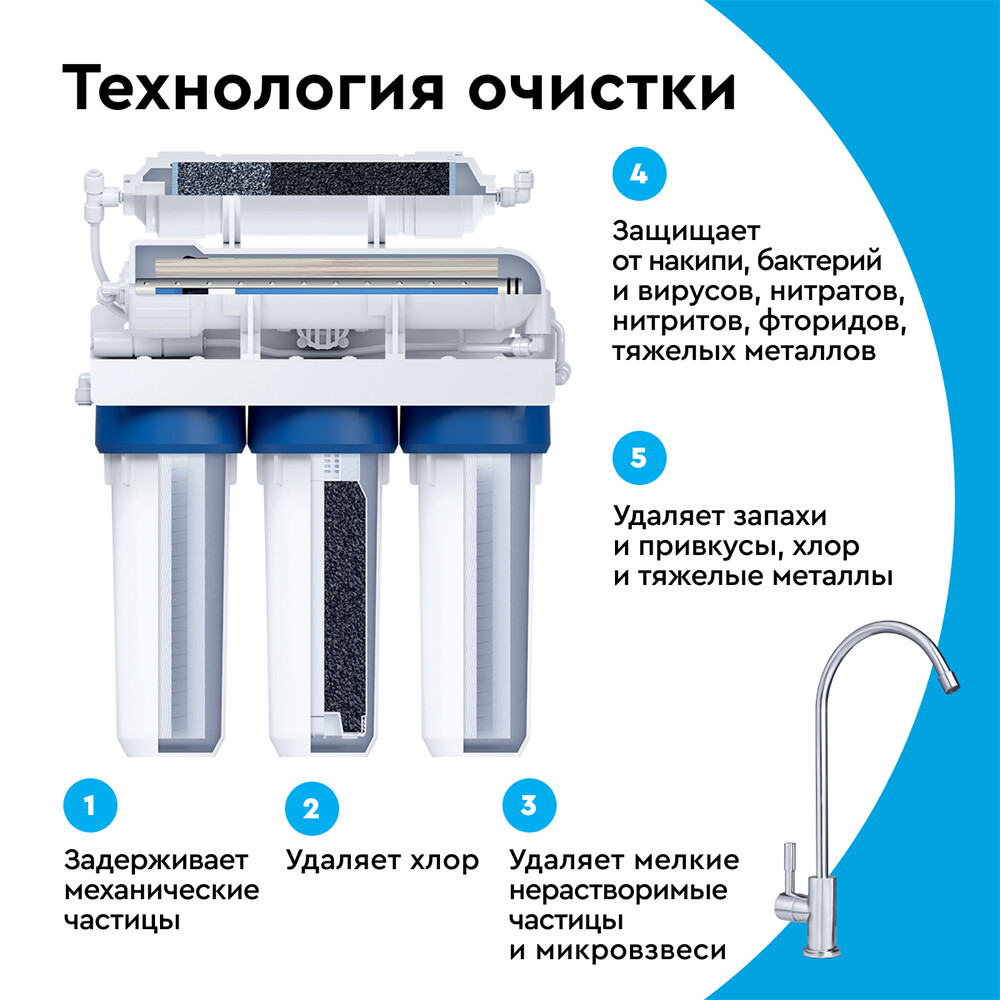 Технология очистки

4

Защищает от накипи, бактерий и вирусов, нитратов, нитритов, фторидов, тяжелых металлов

5

Удаляет запахи и привкусы, хлор и тяжелые металлы

1

Задерживает механические частицы

2

Удаляет хлор

3

Удаляет мелкие нерастворимые частицы и микровзвеси