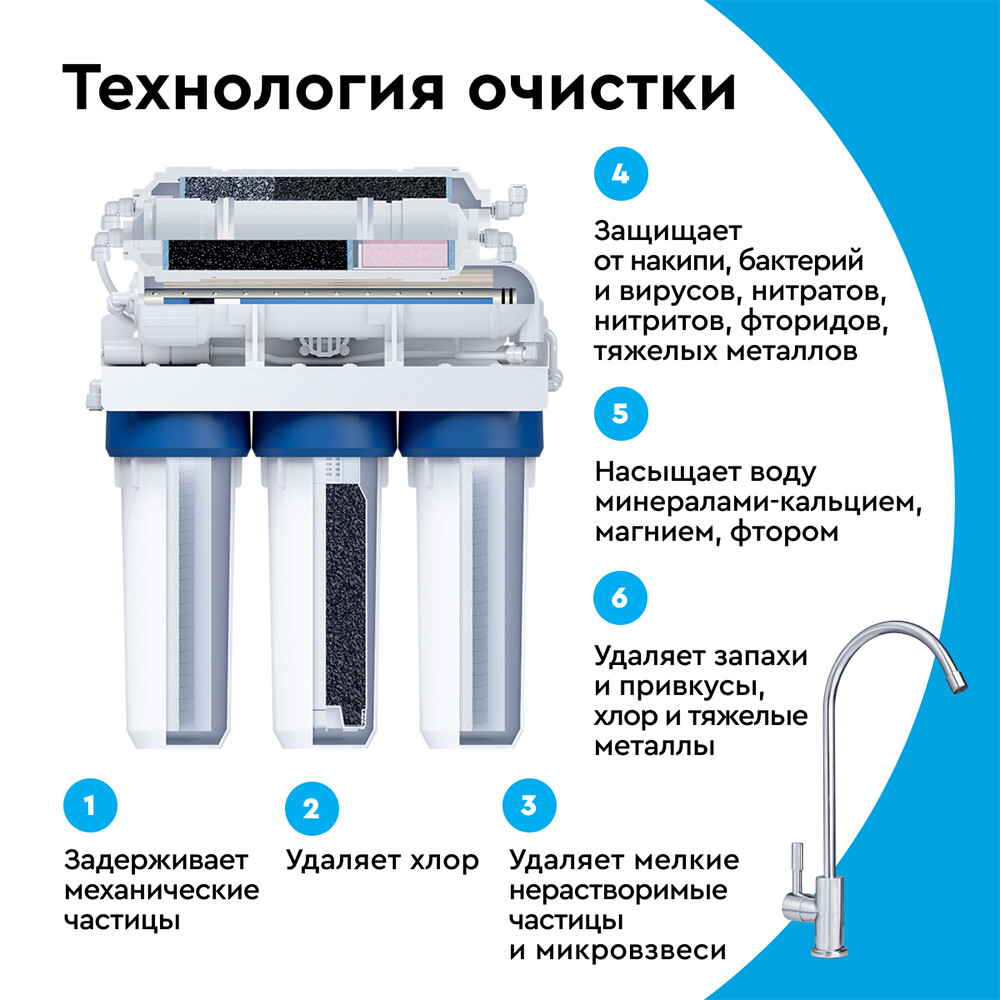 Технология очистки

4

Защищает от накипи, бактерий и вирусов, нитратов, нитритов, фторидов, тяжелых металлов

5

Насыщает воду минералами-кальцием, магнием, фтором

6

Удаляет запахи и привкусы, хлор и тяжелые металлы

1

Задерживает механические частицы

2

Удаляет хлор

3

Удаляет мелкие нерастворимые частицы и микровзвеси