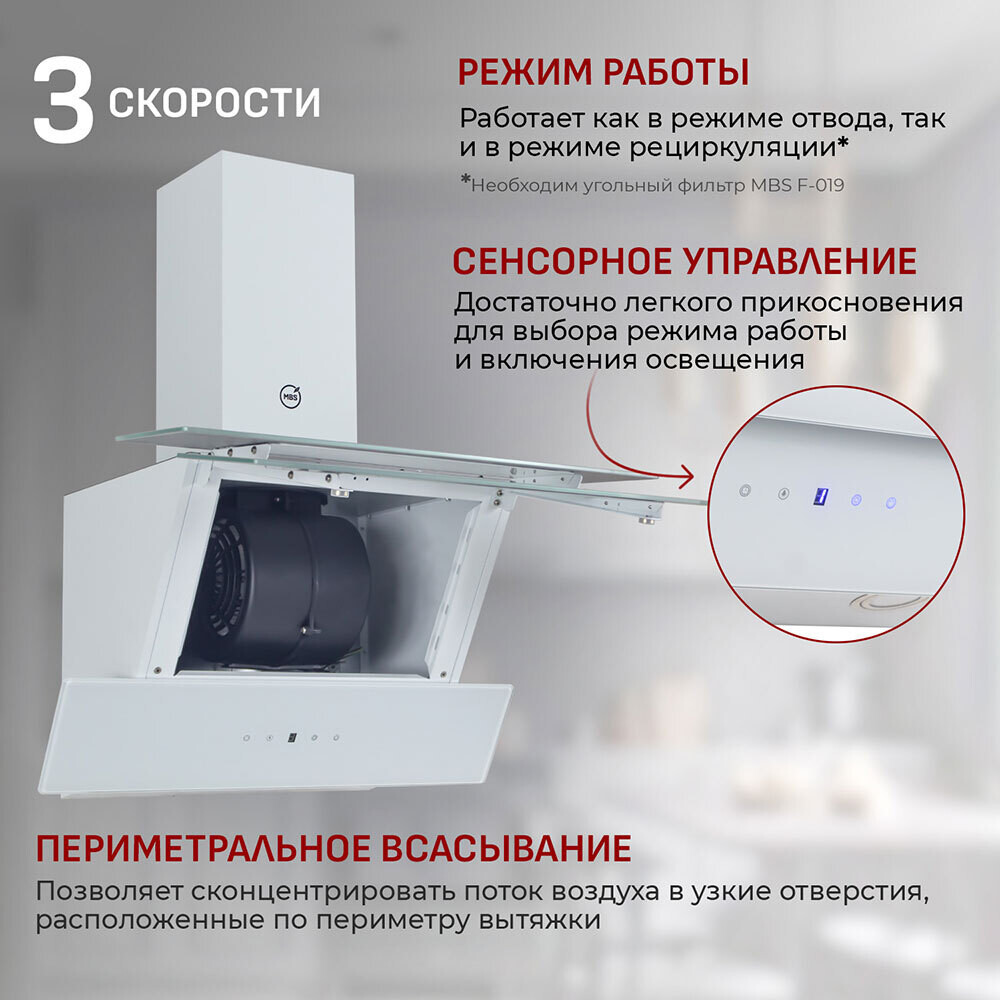 3 СКОРОСТИ

РЕЖИМ РАБОТЫ
Работает как в режиме отвода, так и в режиме рециркуляции*
*Необходим угольный фильтр MBS F-019

СЕНСОРНОЕ УПРАВЛЕНИЕ
Достаточно легкого прикосновения для выбора режима работы и включения освещения

MBS

ПЕРИМЕТРАЛЬНОЕ ВСАСЫВАНИЕ
Позволяет сконцентрировать поток воздуха в узкие отверстия, расположенные по периметру вытяжки